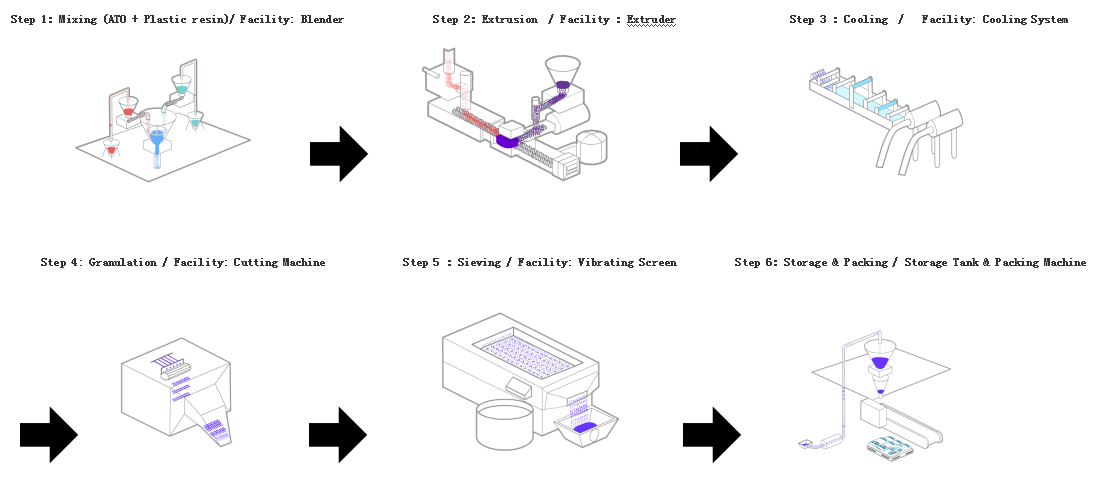 Step 1: Mixing (ATO + Plastic resin)/ Facility: Blender

Step 2: Extrusion / Facility : Extruder

Step 3 : Cooling / Facility: Cooling System

Step 4: Granulation / Facility: Cutting Machine

Step 5 : Sieving / Facility: Vibrating Screen

Step 6: Storage & Packing / Storage Tank & Packing Machine